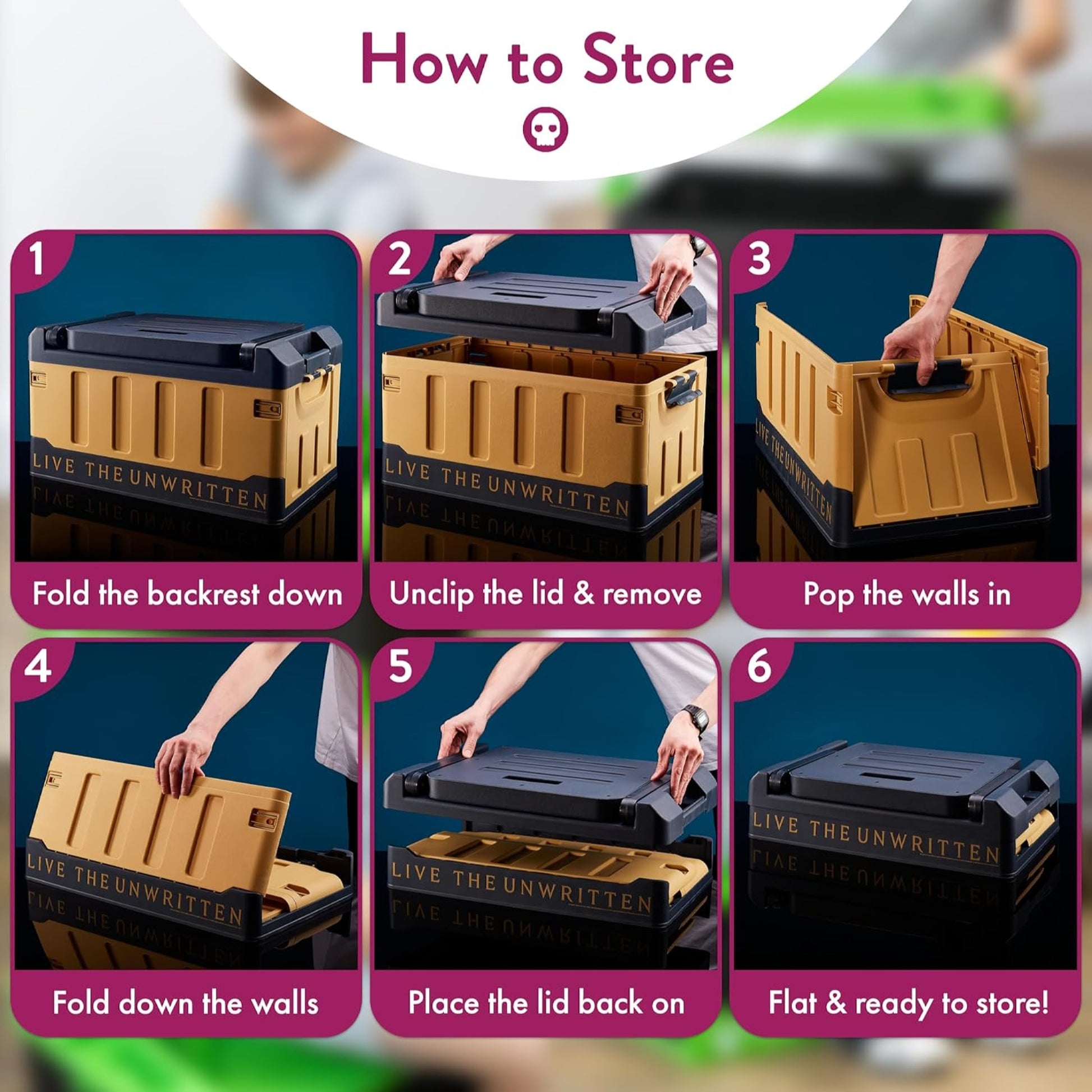 How to Store

1

LIVE THE UNWRITTEN

Fold the backrest down

2

LIVE THE UNWRITTEN

Unclip the lid & remove

3

LIVE THE UNWRITTEN

Pop the walls in

4

LIVE THE UNWRITTEN

Fold down the walls

5

LIVE THE UNWRITTEN

Place the lid back on

6

LIVE THE UNWRITTEN

Flat & ready to store!