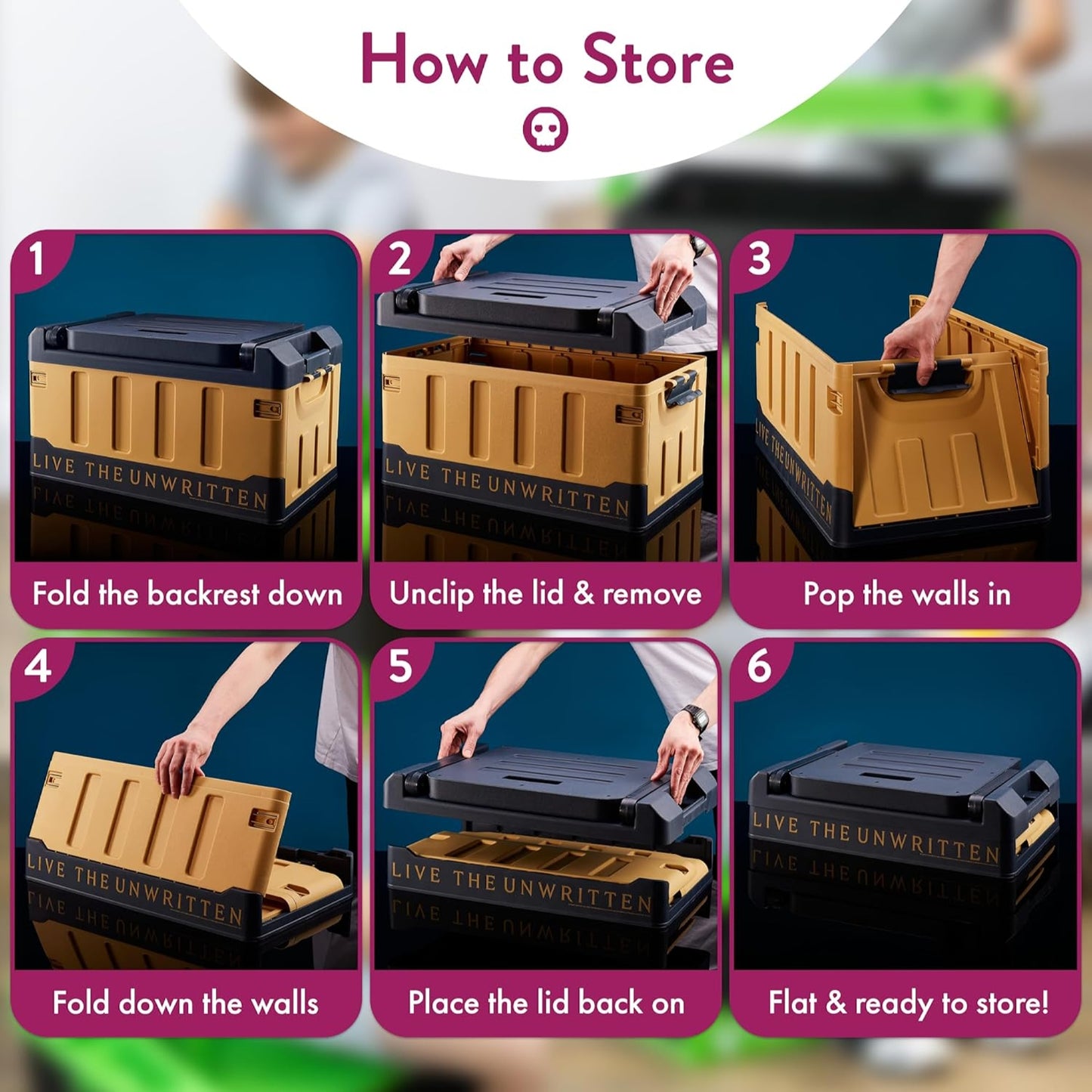 How to Store

1
LIVE THE UNWRITTEN
Fold the backrest down

2
LIVE THE UNWRITTEN
Unclip the lid & remove

3
LIVE THE UNWRITTEN
Pop the walls in

4
LIVE THE UNWRITTEN
Fold down the walls

5
LIVE THE UNWRITTEN
Place the lid back on

6
LIVE THE UNWRITTEN
Flat & ready to store!